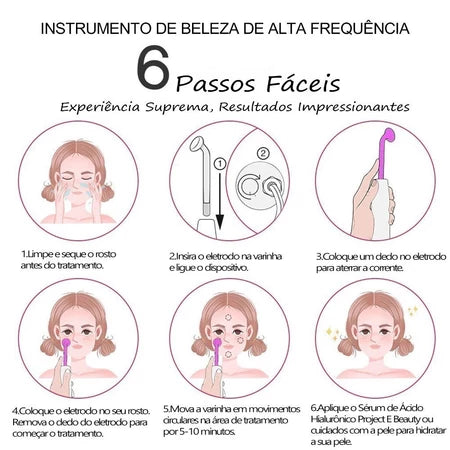 INSTRUMENTO DE BELEZA DE ALTA FREQUÊNCIA

6 Passos Fáceis

Experiência Suprema, Resultados Impressionantes

①

②

1.Limpe e seque o rosto antes do tratamento.

2.Insira o eletrodo na varinha e ligue o dispositivo.

3.Coloque um dedo no eletrodo para aterrar a corrente.

4.Coloque o eletrodo no seu rosto. Remova o dedo do eletrodo para começar o tratamento.

5.Mova a varinha em movimentos circulares na área de tratamento por 5-10 minutos.

6.Aplique o Sérum de Ácido Hialurônico Project E Beauty ou cuidados com a pele para hidratar a sua pele.