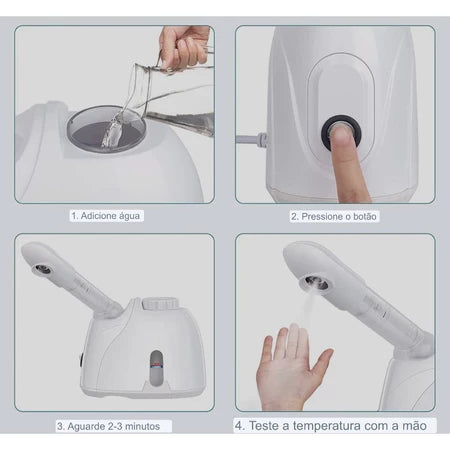 1. Adicione água

2. Pressione o botão

3. Aguarde 2-3 minutos

4. Teste a temperatura com a mão